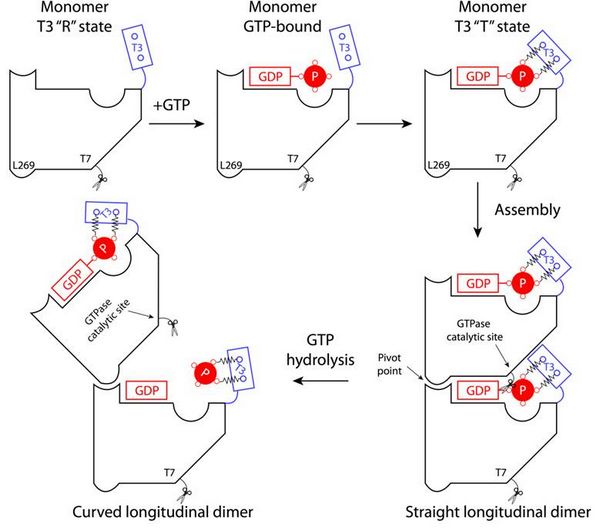 Monomer
T3 "R" state

T3

L269

T7

+GTP

Monomer
GTP-bound

GDP

P

T3

L269

T7

Monomer
T3 "T" state

GDP

P

T3

L269

T7

Assembly

GDP

P

T3

GTPase
catalytic site

Pivot
point

GDP

P

T3

T7

Straight longitudinal dimer

GTP
hydrolysis

T3

P

GDP

GTPase
catalytic site

GDP

P

T3

T7

Curved longitudinal dimer